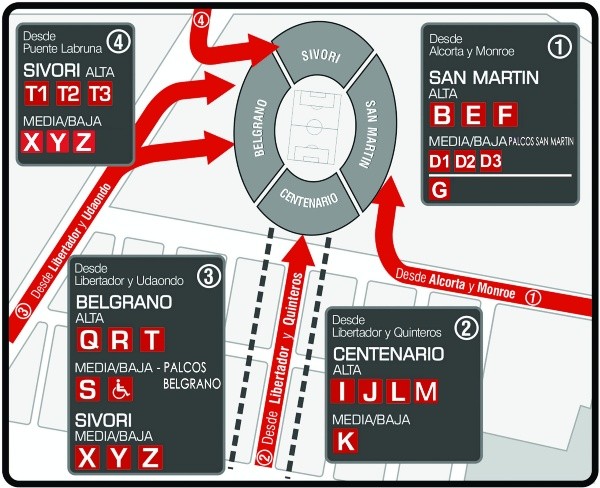 Desde
Puente Labruna ④
SIVORI ALTA
T1 T2 T3
MEDIA/BAJA
X Y Z

④

SIVORI
BELGRANO
SAN MARTIN
CENTENARIO

Desde
Alcorta y Monroe ①
SAN MARTIN
ALTA
B E F
MEDIA/BAJA PALCOS SAN MARTIN
D1 D2 D3
G

③ Desde Libertador y Udaondo

Desde
Libertador y Udaondo ③
BELGRANO
ALTA
Q R T
MEDIA/BAJA - PALCOS BELGRANO
S
SIVORI
MEDIA/BAJA
X Y Z

② Desde Libertador y Quinteros

Desde Alcorta y Monroe ①

Desde
Libertador y Quinteros ②
CENTENARIO
ALTA
I J L M
MEDIA/BAJA
K